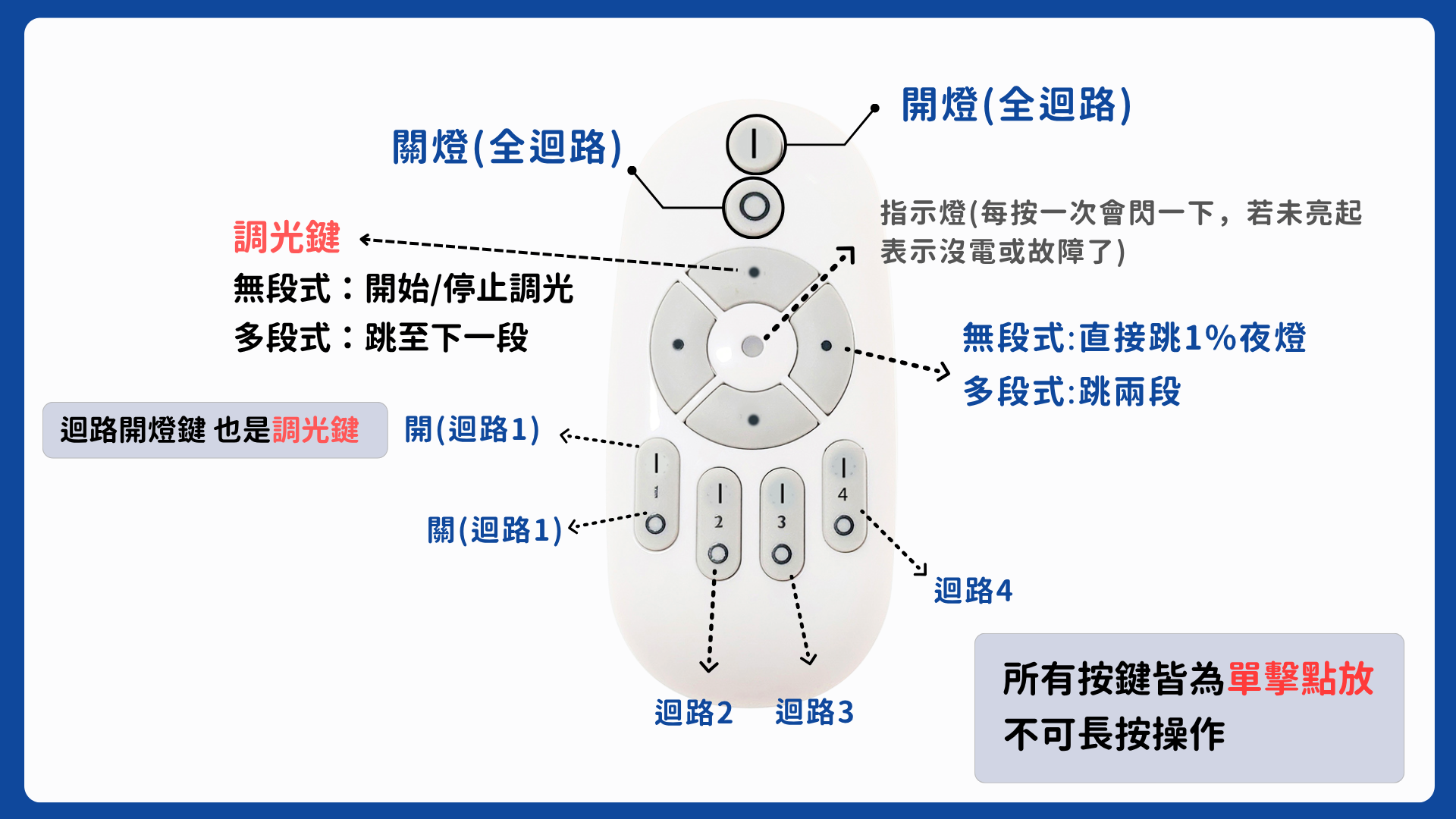 開燈(全迴路)

關燈(全迴路)

指示燈(每按一次會閃一下，若未亮起表示沒電或故障了)

調光鍵

無段式：開始/停止調光

多段式：跳至下一段

無段式:直接跳1%夜燈

多段式:跳兩段

迴路開燈鍵 也是調光鍵

開(迴路1)

關(迴路1)

1

2

3

4

迴路4

迴路2

迴路3

所有按鍵皆為單擊點放

不可長按操作